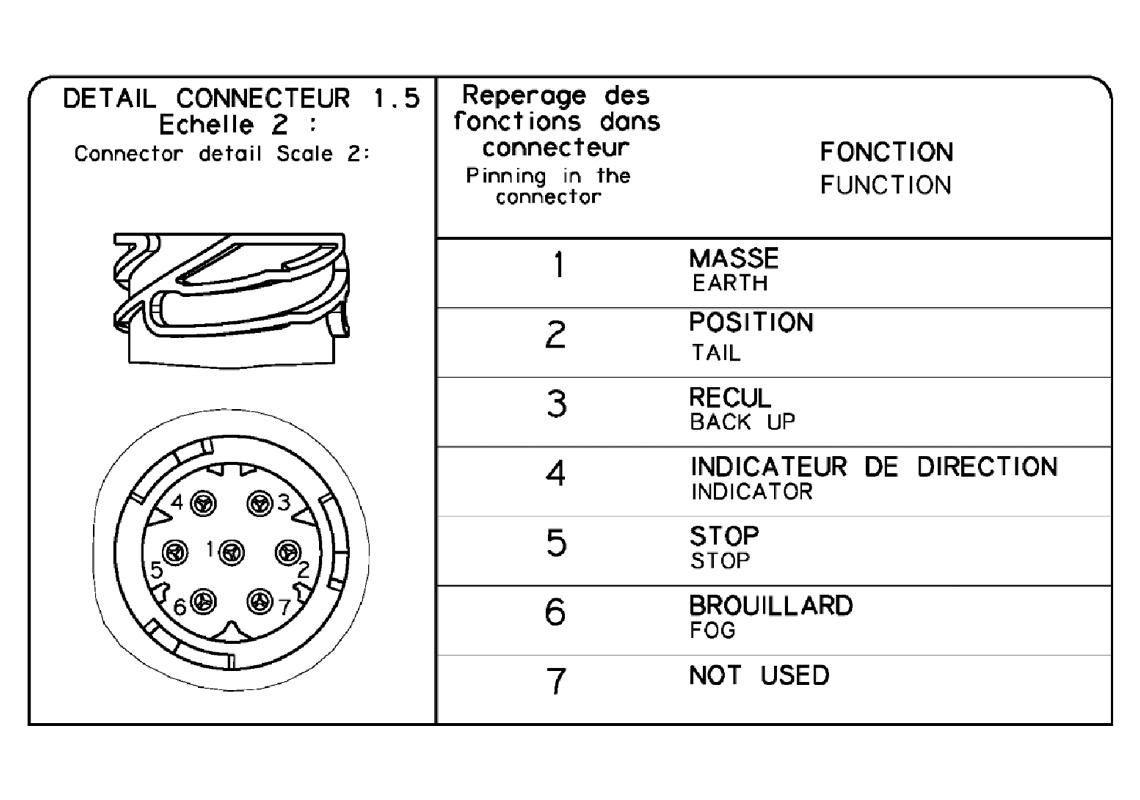 DETAIL CONNECTEUR 1.5
Echelle 2 :
Connector detail Scale 2:

4 3 1 5 2 6 7

| Reperage des fonctions dans connecteur Pinning in the connector | FONCTION FUNCTION |
|---|---|
| 1 | MASSE EARTH |
| 2 | POSITION TAIL |
| 3 | RECUL BACK UP |
| 4 | INDICATEUR DE DIRECTION INDICATOR |
| 5 | STOP STOP |
| 6 | BROUILLARD FOG |
| 7 | NOT USED |