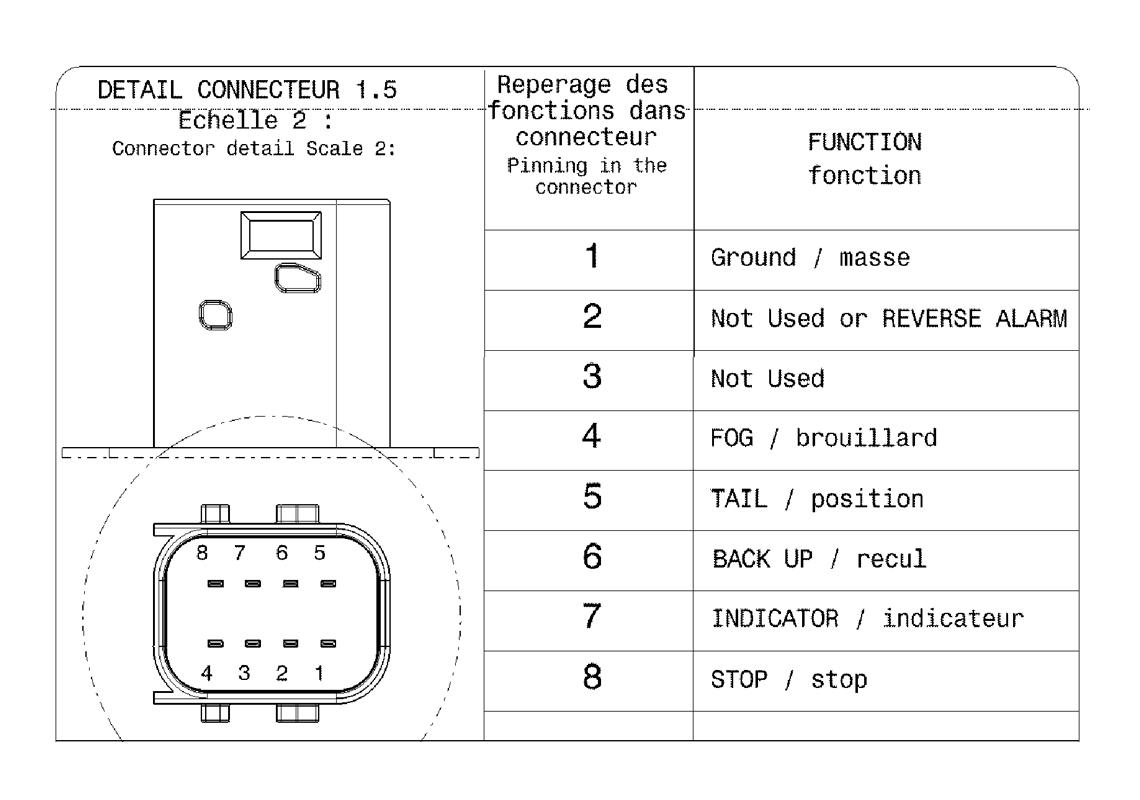 DETAIL CONNECTEUR 1.5
Echelle 2 :
Connector detail Scale 2:

8 7 6 5
4 3 2 1

| Reperage des fonctions dans connecteur Pinning in the connector | FUNCTION fonction |
|---|---|
| 1 | Ground / masse |
| 2 | Not Used or REVERSE ALARM |
| 3 | Not Used |
| 4 | FOG / brouillard |
| 5 | TAIL / position |
| 6 | BACK UP / recul |
| 7 | INDICATOR / indicateur |
| 8 | STOP / stop |